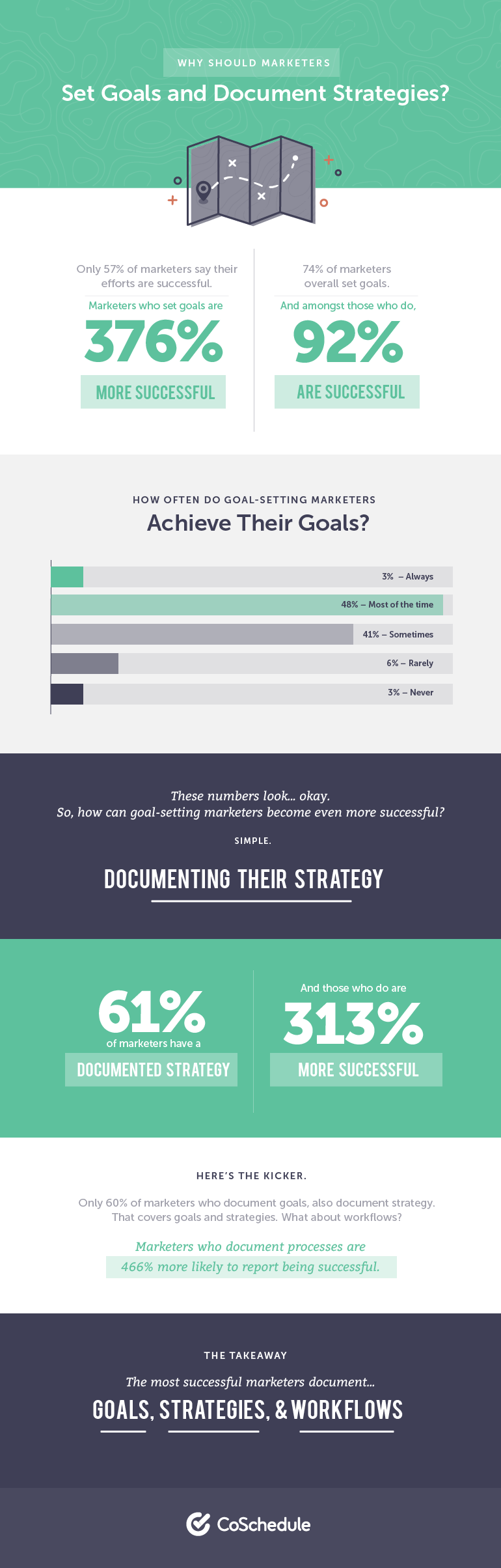 WHY SHOULD MARKETERS

Set Goals and Document Strategies?

Only 57% of marketers say their efforts are successful.

Marketers who set goals are

376%

MORE SUCCESSFUL

74% of marketers overall set goals.

And amongst those who do,

92%

ARE SUCCESSFUL

HOW OFTEN DO GOAL-SETTING MARKETERS

Achieve Their Goals?

3% – Always

48% – Most of the time

41% – Sometimes

6% – Rarely

3% – Never

These numbers look... okay.
So, how can goal-setting marketers become even more successful?

SIMPLE.

DOCUMENTING THEIR STRATEGY

61%

of marketers have a

DOCUMENTED STRATEGY

And those who do are

313%

MORE SUCCESSFUL

HERE'S THE KICKER.

Only 60% of marketers who document goals, also document strategy. That covers goals and strategies. What about workflows?

Marketers who document processes are 466% more likely to report being successful.

THE TAKEAWAY

The most successful marketers document...

GOALS, STRATEGIES, & WORKFLOWS

CoSchedule